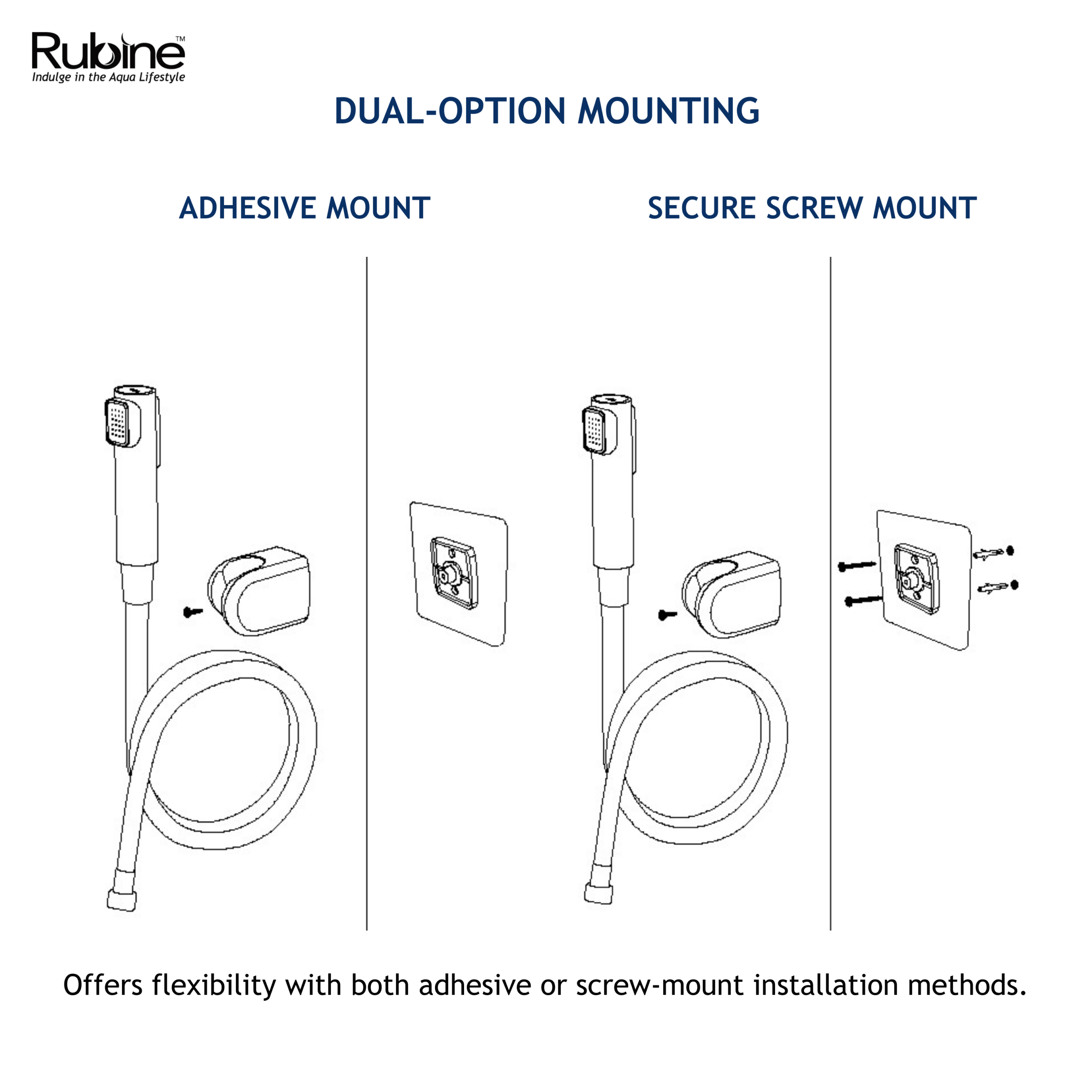 Rubine™
Indulge in the Aqua Lifestyle

DUAL-OPTION MOUNTING

ADHESIVE MOUNT

SECURE SCREW MOUNT

Offers flexibility with both adhesive or screw-mount installation methods.